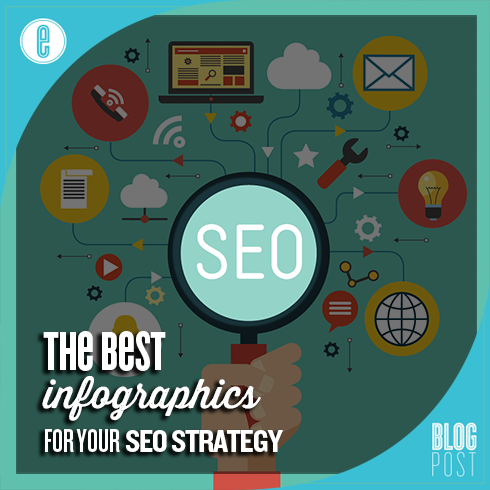 e

SEO

THE BEST
infographics
FOR YOUR SEO STRATEGY

BLOG
POST